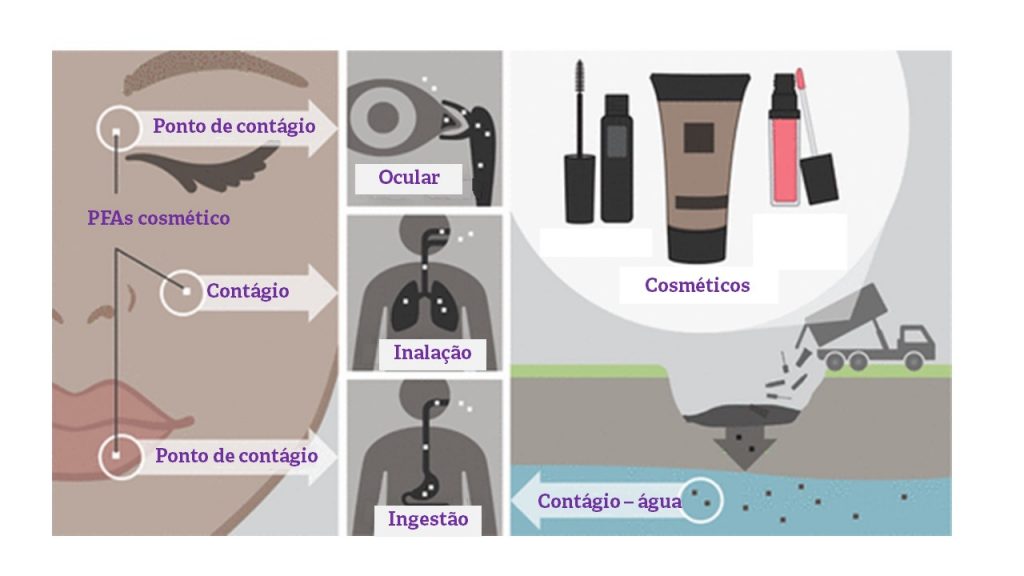 Ponto de contágio

PFAs cosmético

Contágio

Ponto de contágio

Ocular

Inalação

Ingestão

Cosméticos

Contágio – água