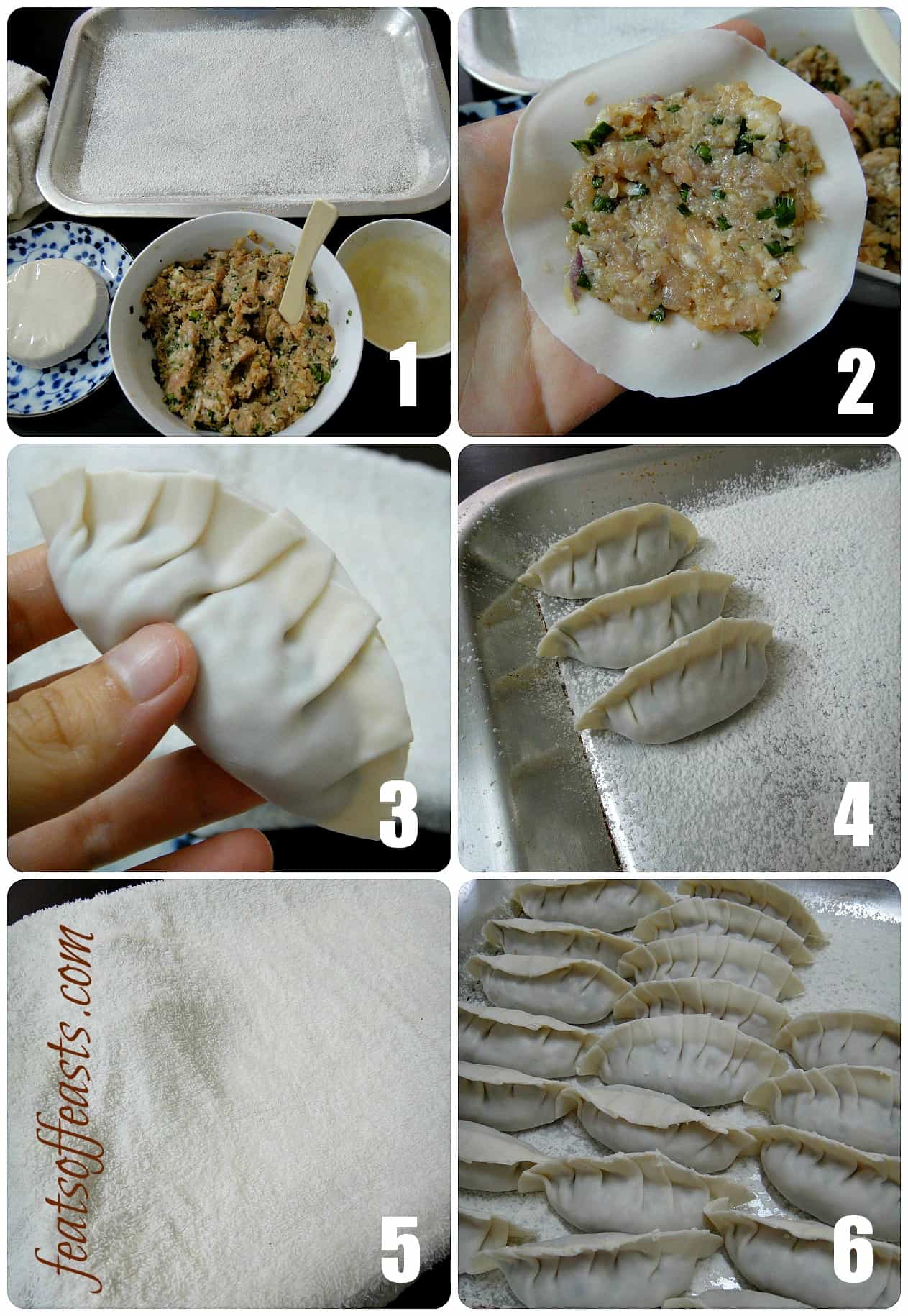 1

2

3

4

featsoffeasts.com

5

6