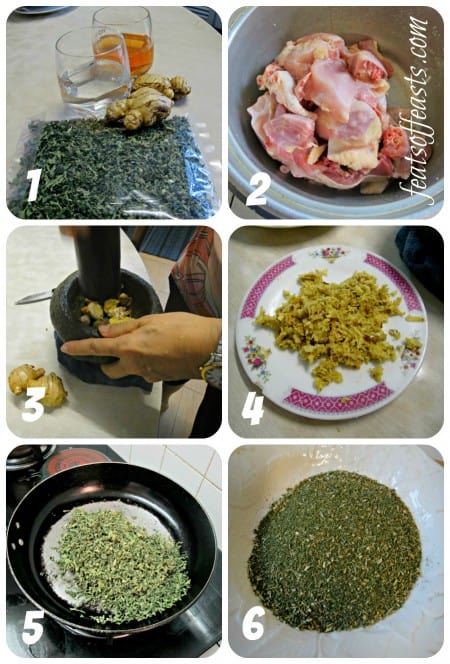 1
2
featsoffeasts.com
3
4
5
6